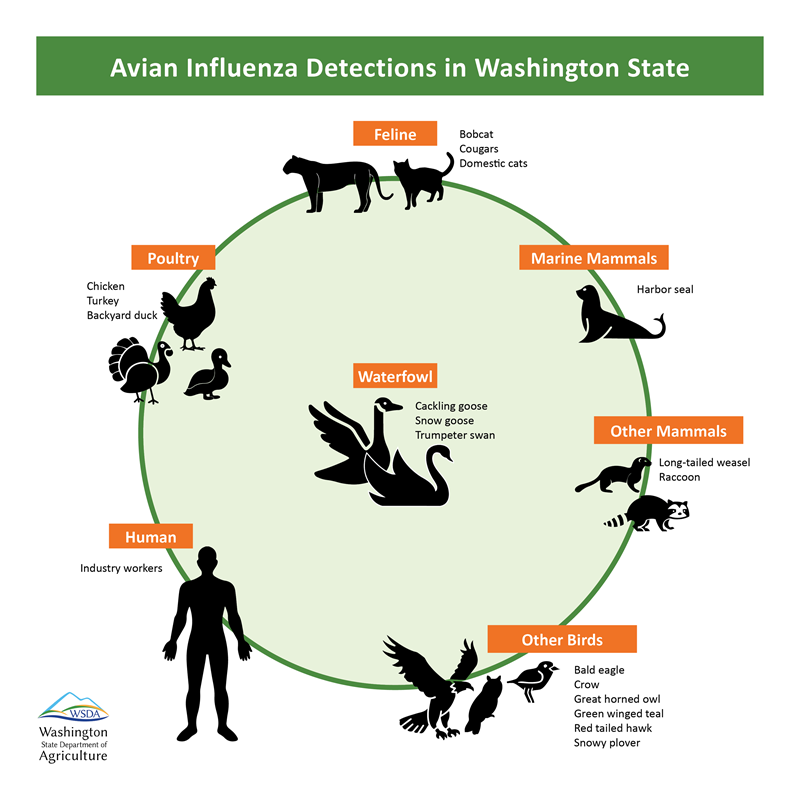 Avian Influenza Detections in Washington State

Feline

Bobcat
Cougars
Domestic cats

Poultry

Chicken
Turkey
Backyard duck

Marine Mammals

Harbor seal

Waterfowl

Cackling goose
Snow goose
Trumpeter swan

Other Mammals

Long-tailed weasel
Raccoon

Human

Industry workers

Other Birds

Bald eagle
Crow
Great horned owl
Green winged teal
Red tailed hawk
Snowy plover

WSDA
Washington
State Department of
Agriculture